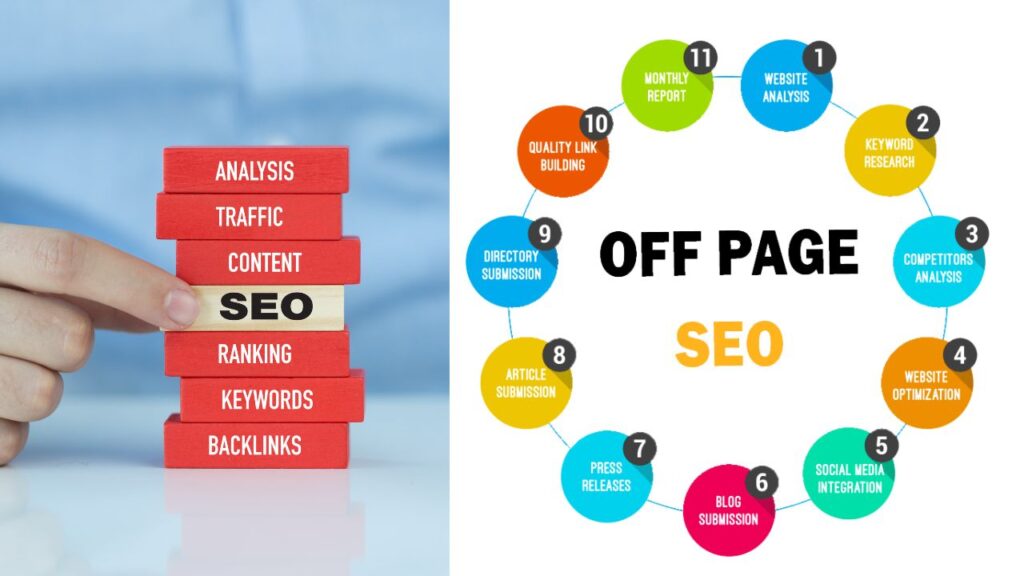 ANALYSIS
TRAFFIC
CONTENT
SEO
RANKING
KEYWORDS
BACKLINKS

OFF PAGE
SEO

1 WEBSITE ANALYSIS
2 KEYWORD RESEARCH
3 COMPETITORS ANALYSIS
4 WEBSITE OPTIMIZATION
5 SOCIAL MEDIA INTEGRATION
6 BLOG SUBMISSION
7 PRESS RELEASES
8 ARTICLE SUBMISSION
9 DIRECTORY SUBMISSION
10 QUALITY LINK BUILDING
11 MONTHLY REPORT